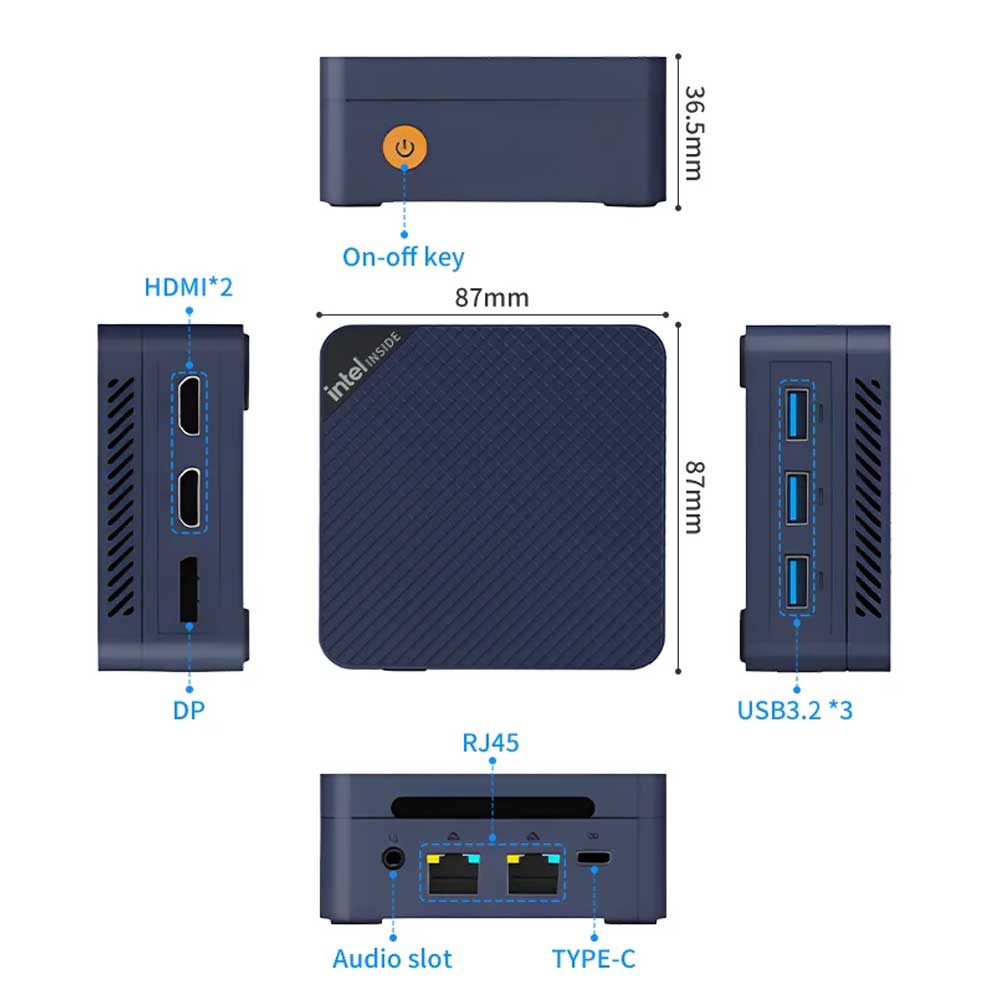 36.5mm

On-off key

HDMI*2

87mm

intel INSIDE

87mm

DP

USB3.2 *3

RJ45

Audio slot

TYPE-C